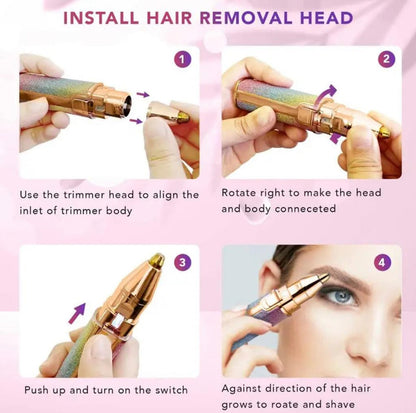 INSTALL HAIR REMOVAL HEAD

1

Use the trimmer head to align the inlet of trimmer body

2

Rotate right to make the head and body conneceted

3

Push up and turn on the switch

4

Against direction of the hair grows to roate and shave